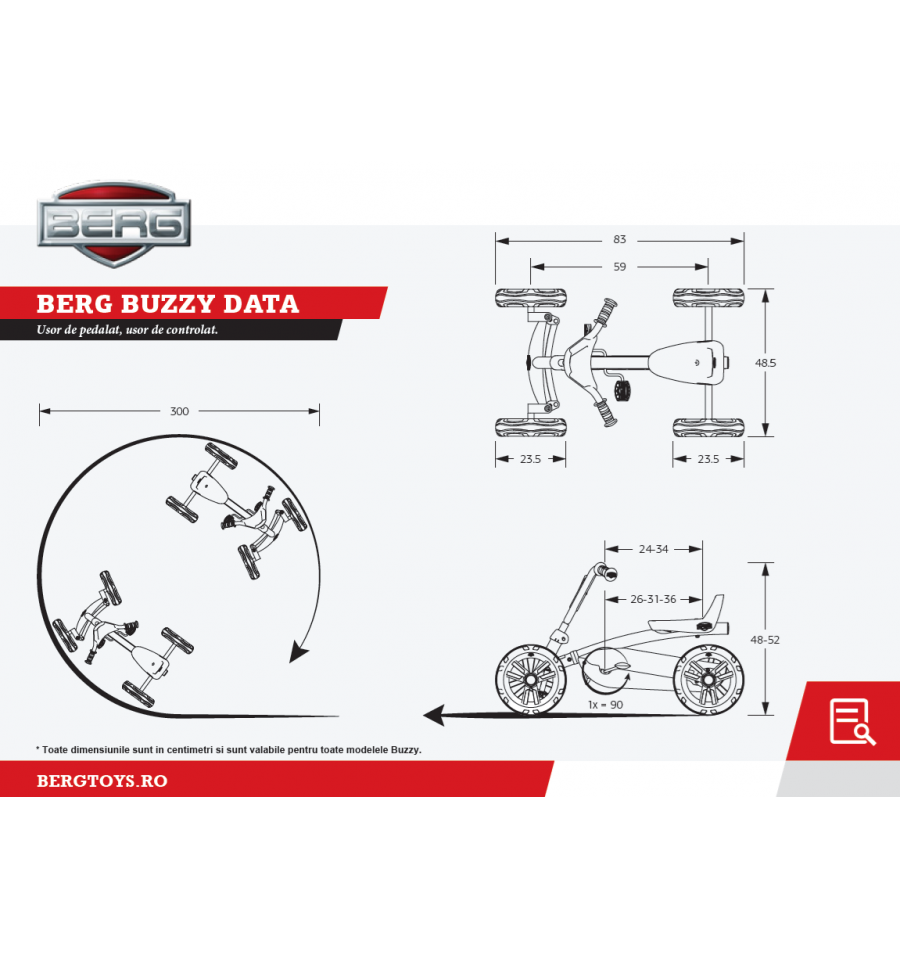 BERG

BERG BUZZY DATA

Usor de pedalat, usor de controlat.

83

59

48.5

23.5

23.5

300

24-34

26-31-36

48-52

1x = 90

* Toate dimensiunile sunt in centimetri si sunt valabile pentru toate modelele Buzzy.

BERGTOYS.RO