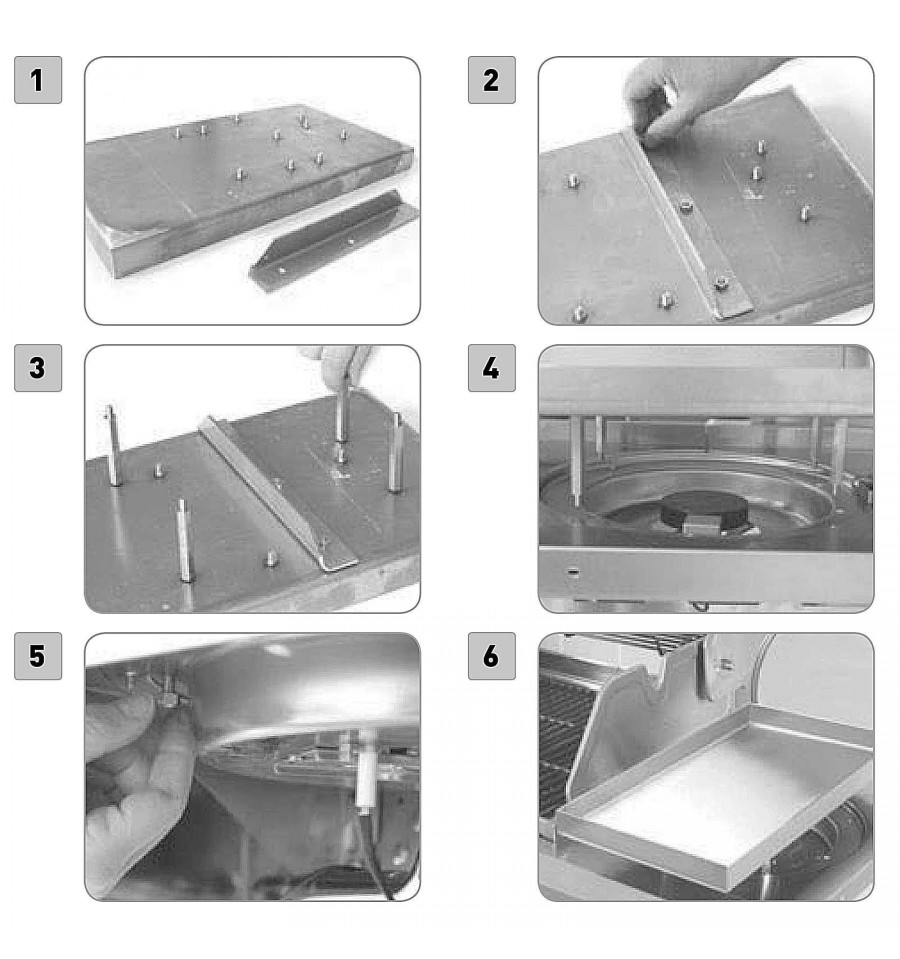 1

2

3

4

5

6