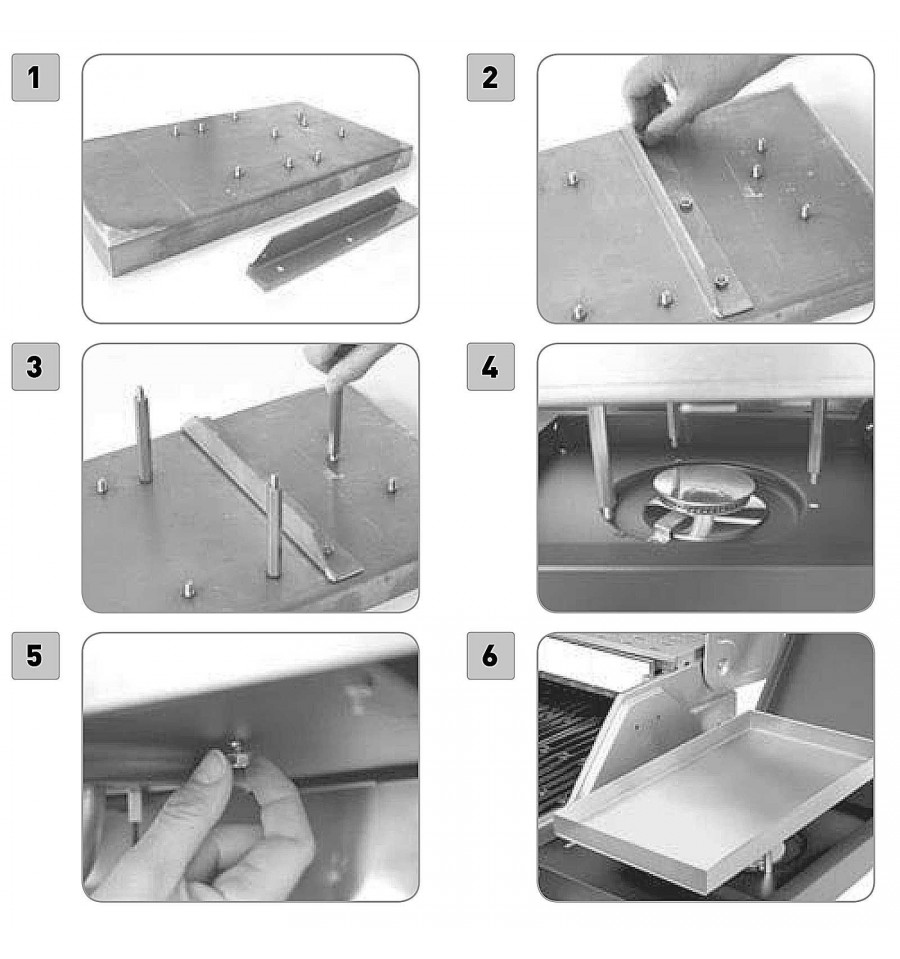 1

2

3

4

5

6